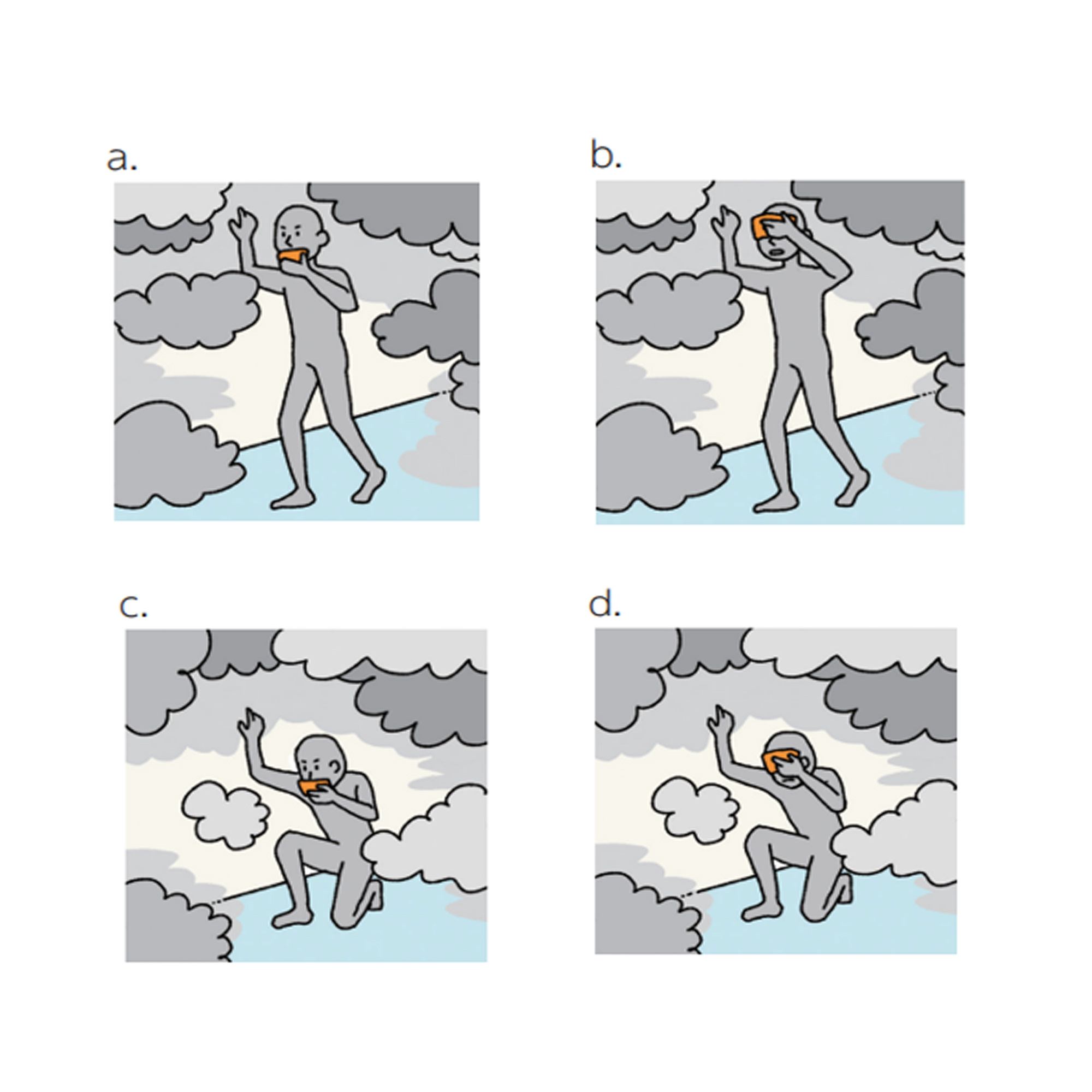 a.

b.

c.

d.